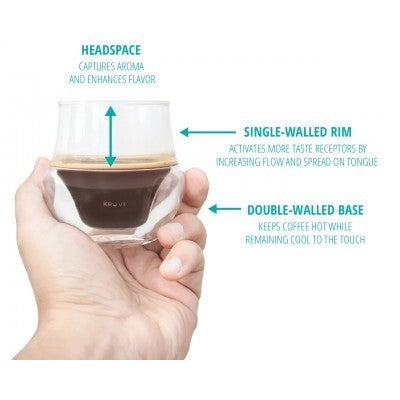 HEADSPACE
CAPTURES AROMA AND ENHANCES FLAVOR

SINGLE-WALLED RIM
ACTIVATES MORE TASTE RECEPTORS BY INCREASING FLOW AND SPREAD ON TONGUE

KRUVE

DOUBLE-WALLED BASE
KEEPS COFFEE HOT WHILE REMAINING COOL TO THE TOUCH